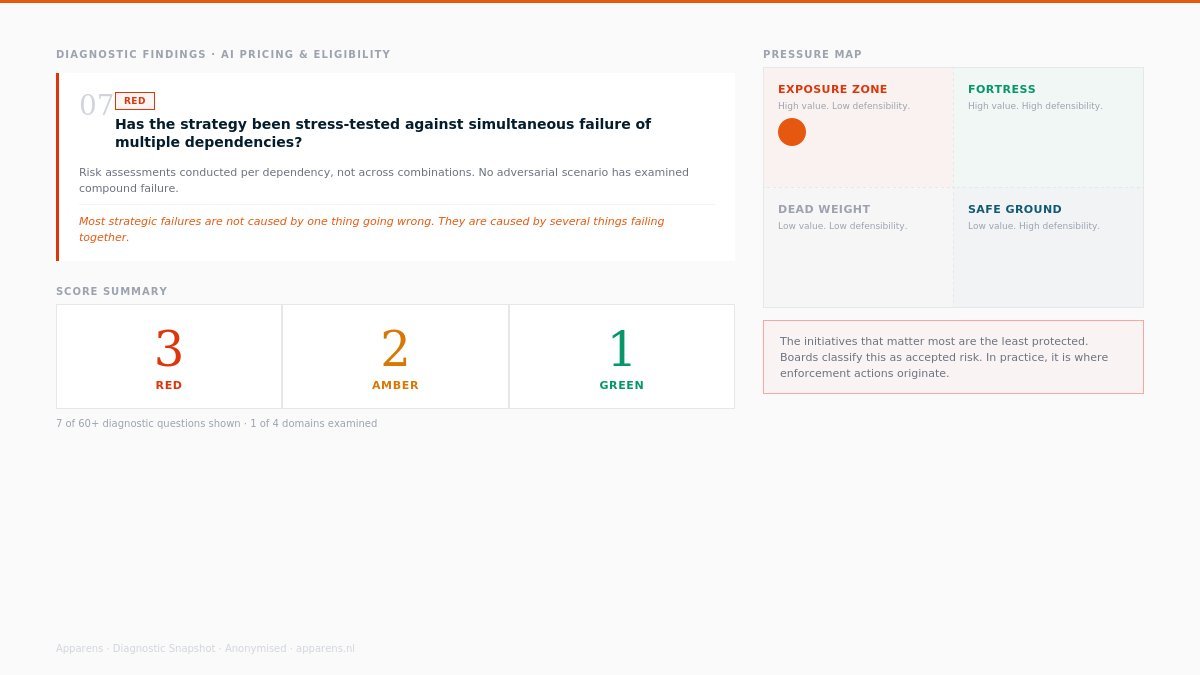 DIAGNOSTIC FINDINGS · AI PRICING & ELIGIBILITY

07

RED

Has the strategy been stress-tested against simultaneous failure of multiple dependencies?

Risk assessments conducted per dependency, not across combinations. No adversarial scenario has examined compound failure.

Most strategic failures are not caused by one thing going wrong. They are caused by several things failing together.

SCORE SUMMARY

3
RED

2
AMBER

1
GREEN

7 of 60+ diagnostic questions shown · 1 of 4 domains examined

PRESSURE MAP

EXPOSURE ZONE
High value. Low defensibility.

FORTRESS
High value. High defensibility.

DEAD WEIGHT
Low value. Low defensibility.

SAFE GROUND
Low value. High defensibility.

The initiatives that matter most are the least protected. Boards classify this as accepted risk. In practice, it is where enforcement actions originate.

Apparens · Diagnostic Snapshot · Anonymised · apparens.nl